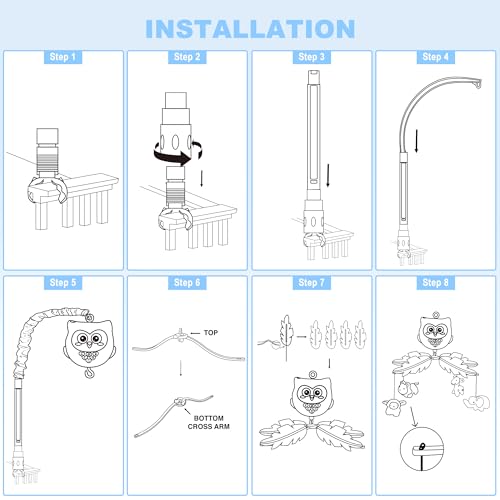 INSTALLATION

Step 1

Step 2

Step 3

Step 4

Step 5

Step 6

TOP

BOTTOM CROSS ARM

Step 7

Step 8