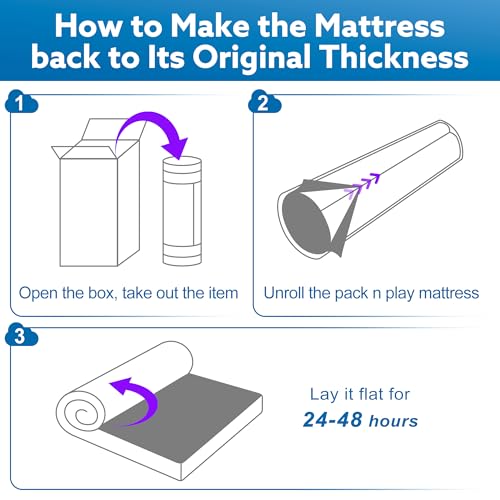 How to Make the Mattress back to Its Original Thickness

1

Open the box, take out the item

2

Unroll the pack n play mattress

3

Lay it flat for 24-48 hours