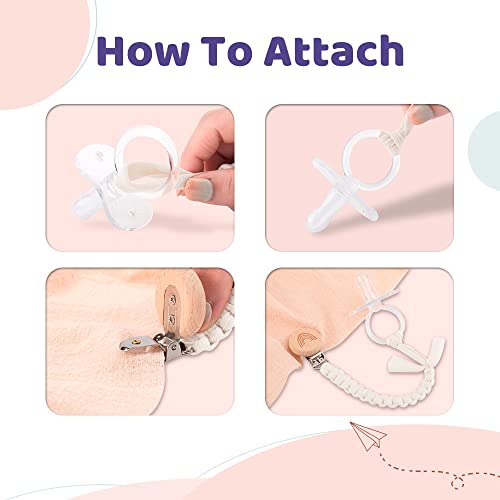 How To Attach