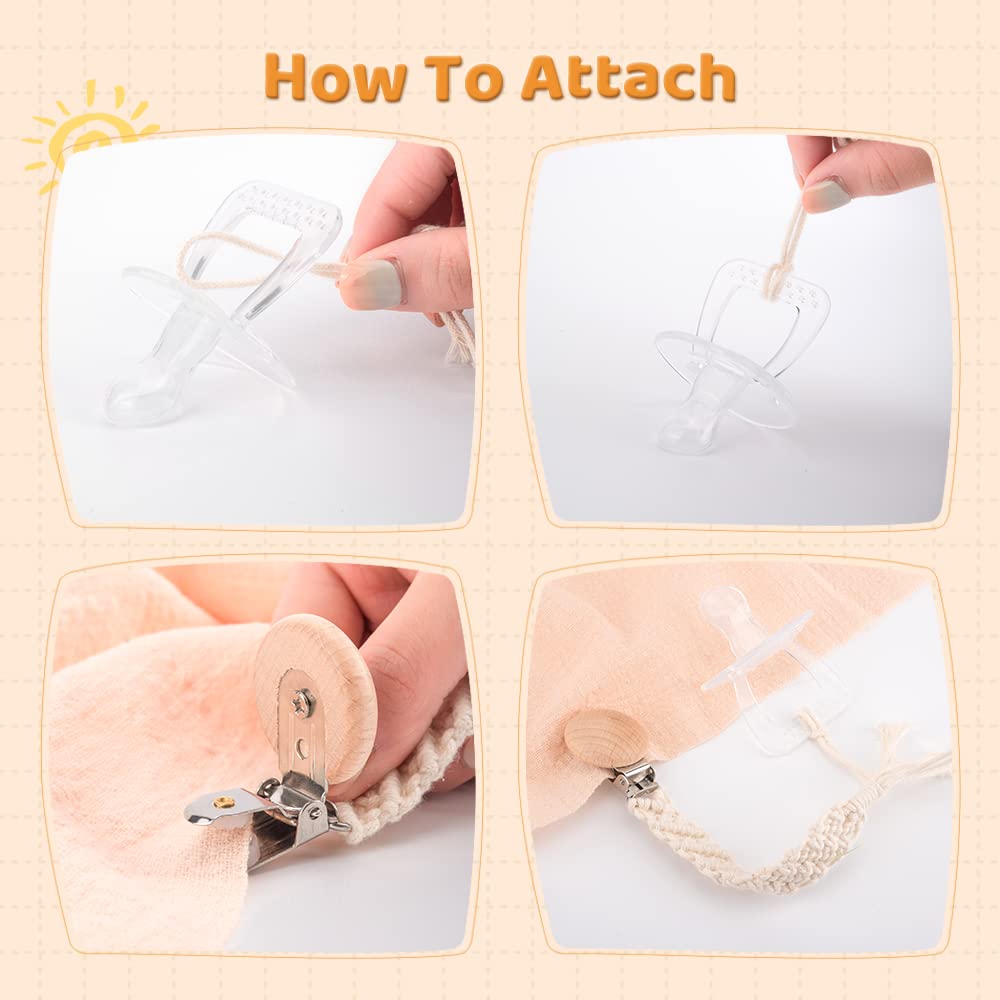 How To Attach