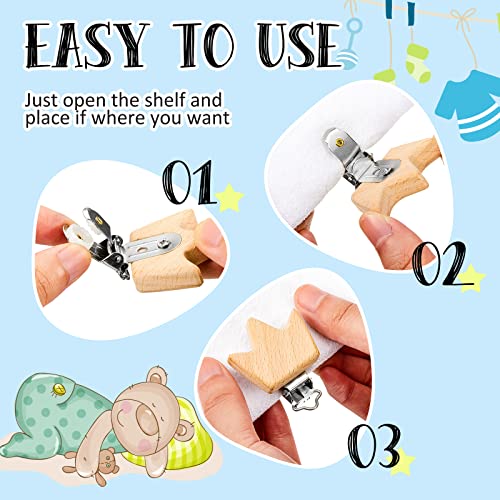 EASY TO USE

Just open the shelf and place if where you want

01

02

03