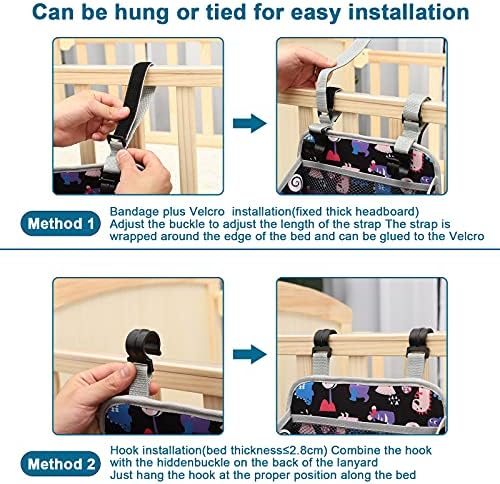 Can be hung or tied for easy installation

Method 1

Bandage plus Velcro installation(fixed thick headboard)
Adjust the buckle to adjust the length of the strap The strap is wrapped around the edge of the bed and can be glued to the Velcro

Method 2

Hook installation(bed thickness≤2.8cm) Combine the hook with the hiddenbuckle on the back of the lanyard
Just hang the hook at the proper position along the bed