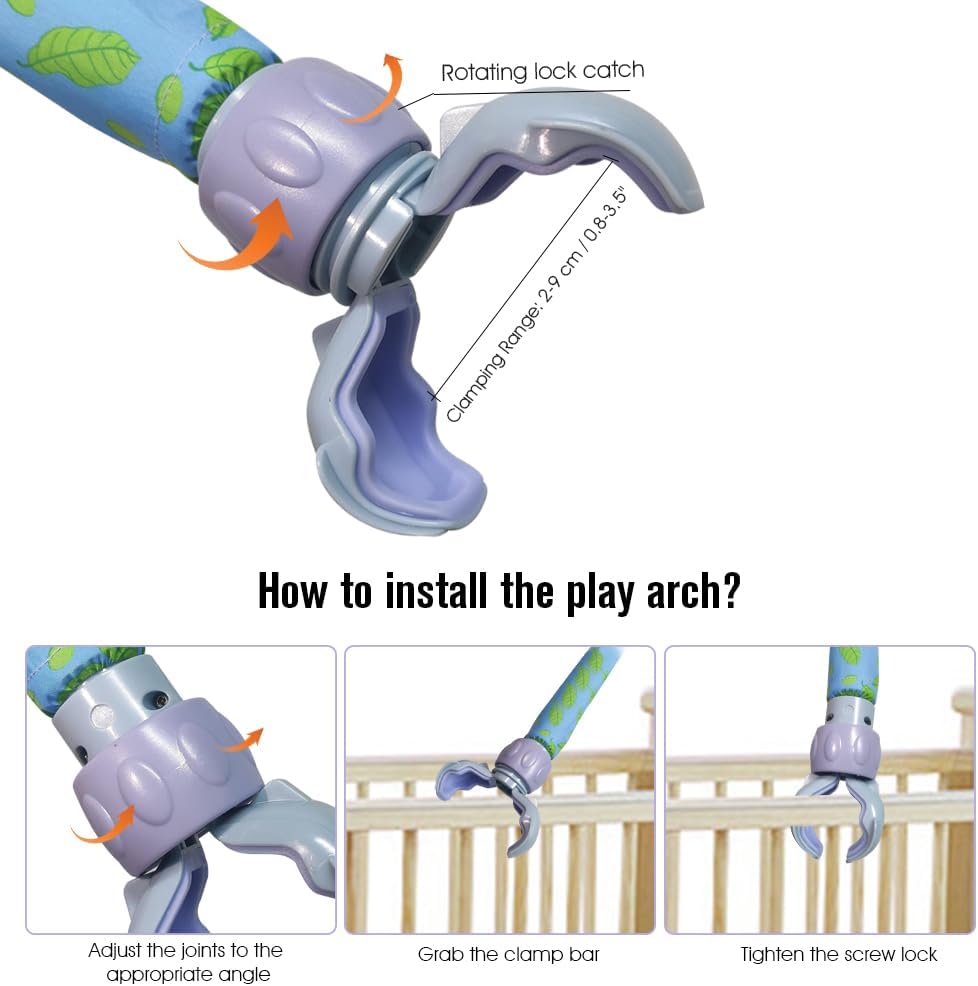 Rotating lock catch

Clamping Range: 2-9 cm / 0.8-3.5"

How to install the play arch?

Adjust the joints to the appropriate angle

Grab the clamp bar

Tighten the screw lock