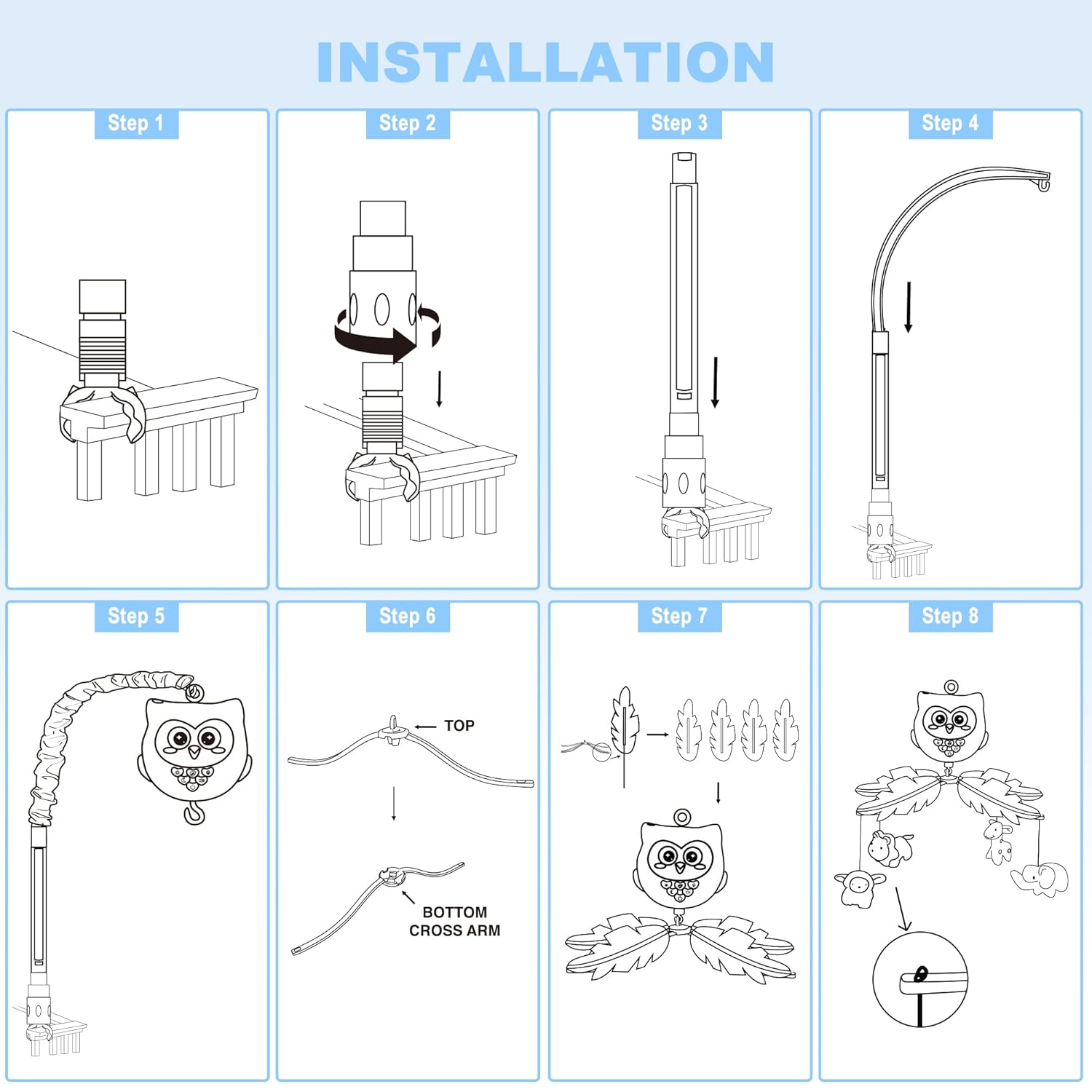 INSTALLATION

Step 1

Step 2

Step 3

Step 4

Step 5

Step 6

TOP

BOTTOM CROSS ARM

Step 7

Step 8