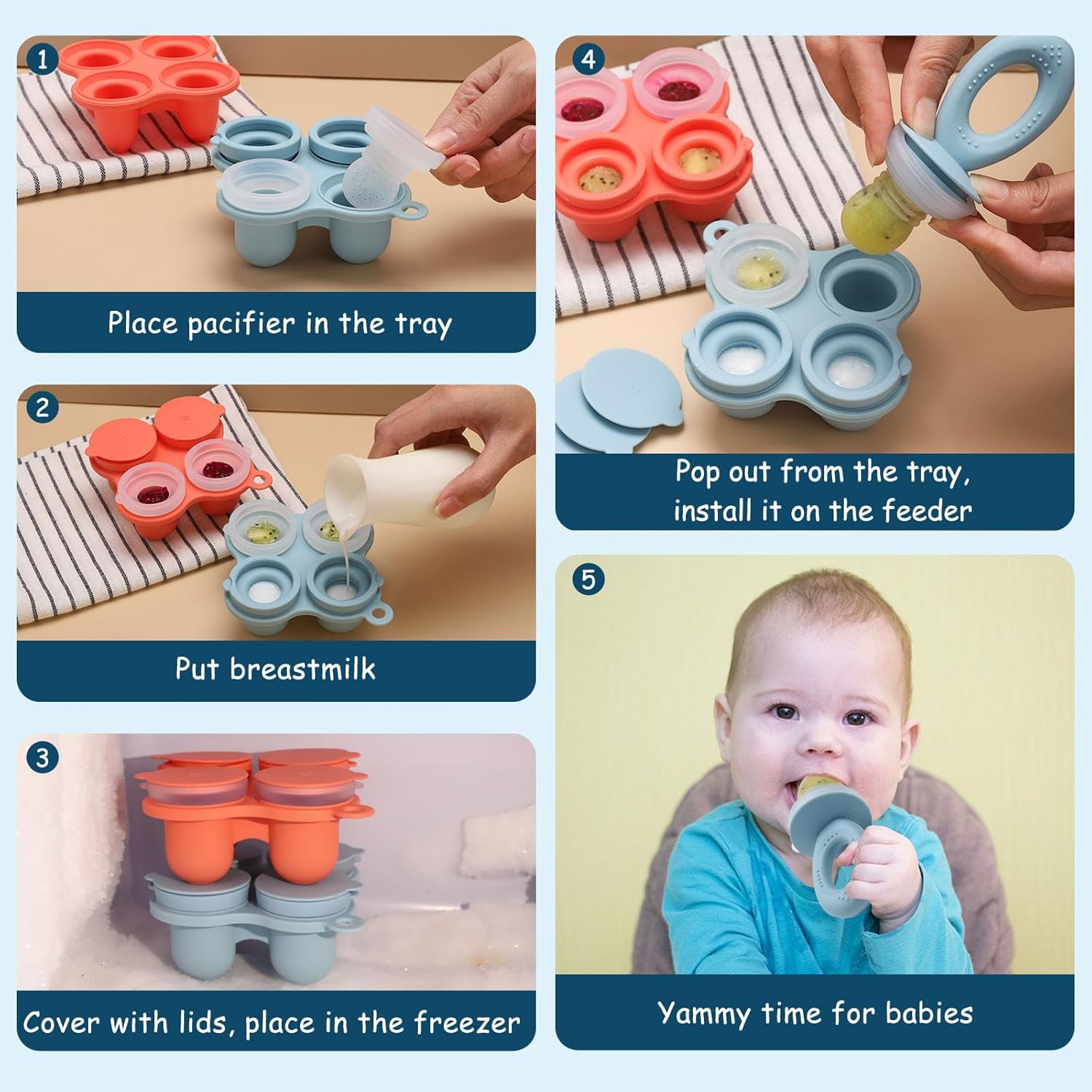 1

Place pacifier in the tray

2

Put breastmilk

3

Cover with lids, place in the freezer

4

Pop out from the tray, install it on the feeder

5

Yammy time for babies