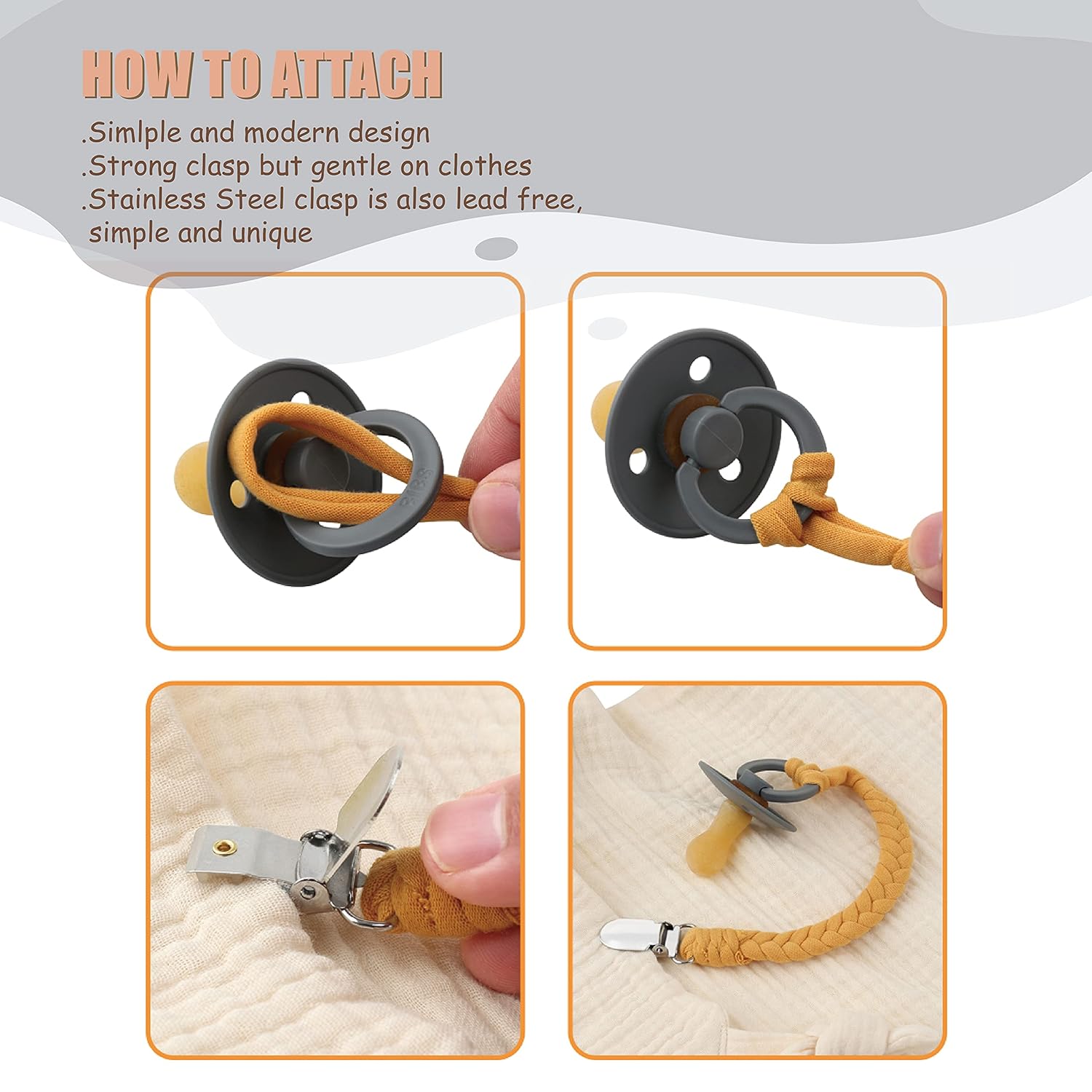 HOW TO ATTACH

.Simlple and modern design
.Strong clasp but gentle on clothes
.Stainless Steel clasp is also lead free, simple and unique

BIBS